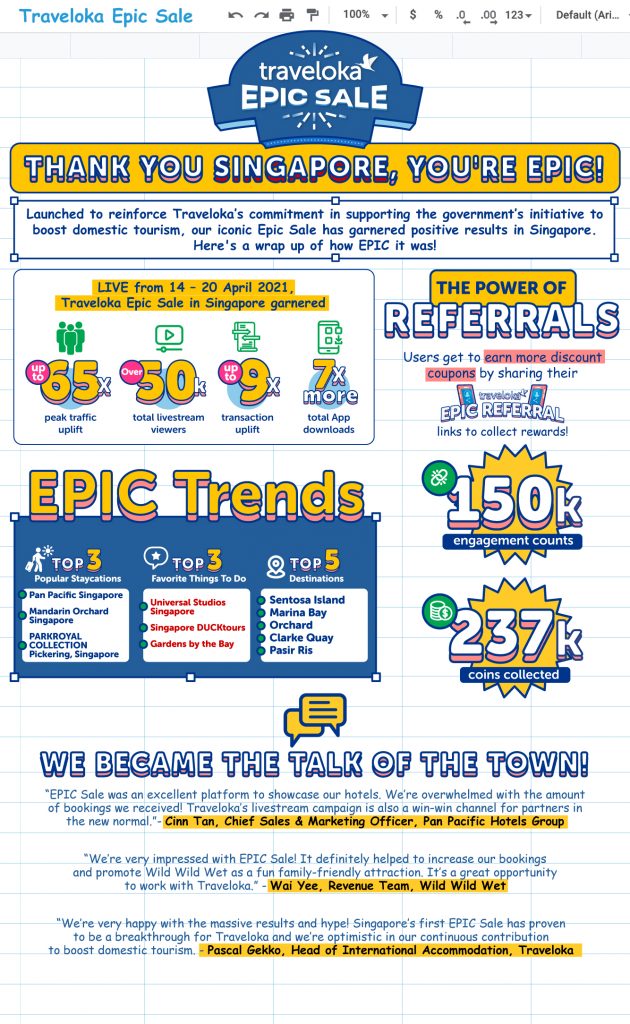 Traveloka Epic Sale

100% $ % .0 .00 123 Default (Ari...

traveloka EPIC SALE

THANK YOU SINGAPORE, YOU'RE EPIC!

Launched to reinforce Traveloka's commitment in supporting the government's initiative to boost domestic tourism, our iconic Epic Sale has garnered positive results in Singapore. Here's a wrap up of how EPIC it was!

LIVE from 14 - 20 April 2021, Traveloka Epic Sale in Singapore garnered

up to 65x peak traffic uplift

Over 50k total livestream viewers

up to 9x transaction uplift

7x more total App downloads

THE POWER OF REFERRALS

Users get to earn more discount coupons by sharing their traveloka EPIC REFERRAL links to collect rewards!

150k engagement counts

237k coins collected

EPIC Trends

TOP 3 Popular Staycations
Pan Pacific Singapore
Mandarin Orchard Singapore
PARKROYAL COLLECTION Pickering, Singapore

TOP 3 Favorite Things To Do
Universal Studios Singapore
Singapore DUCKtours
Gardens by the Bay

TOP 5 Destinations
Sentosa Island
Marina Bay
Orchard
Clarke Quay
Pasir Ris

WE BECAME THE TALK OF THE TOWN!

"EPIC Sale was an excellent platform to showcase our hotels. We're overwhelmed with the amount of bookings we received! Traveloka's livestream campaign is also a win-win channel for partners in the new normal."- Cinn Tan, Chief Sales & Marketing Officer, Pan Pacific Hotels Group

"We're very impressed with EPIC Sale! It definitely helped to increase our bookings and promote Wild Wild Wet as a fun family-friendly attraction. It's a great opportunity to work with Traveloka." - Wai Yee, Revenue Team, Wild Wild Wet

"We're very happy with the massive results and hype! Singapore's first EPIC Sale has proven to be a breakthrough for Traveloka and we're optimistic in our continuous contribution to boost domestic tourism. - Pascal Gekko, Head of International Accommodation, Traveloka