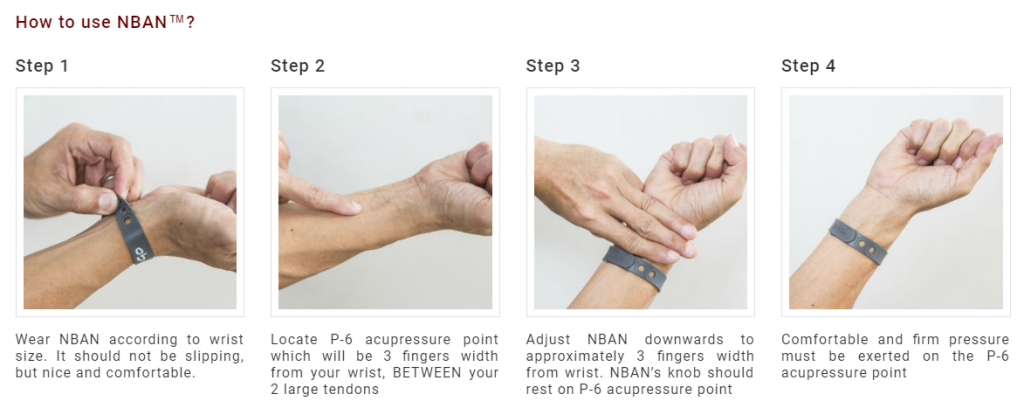 How to use NBAN™?

Step 1

Wear NBAN according to wrist size. It should not be slipping, but nice and comfortable.

Step 2

Locate P-6 acupressure point which will be 3 fingers width from your wrist, BETWEEN your 2 large tendons

Step 3

Adjust NBAN downwards to approximately 3 fingers width from wrist. NBAN's knob should rest on P-6 acupressure point

Step 4

Comfortable and firm pressure must be exerted on the P-6 acupressure point